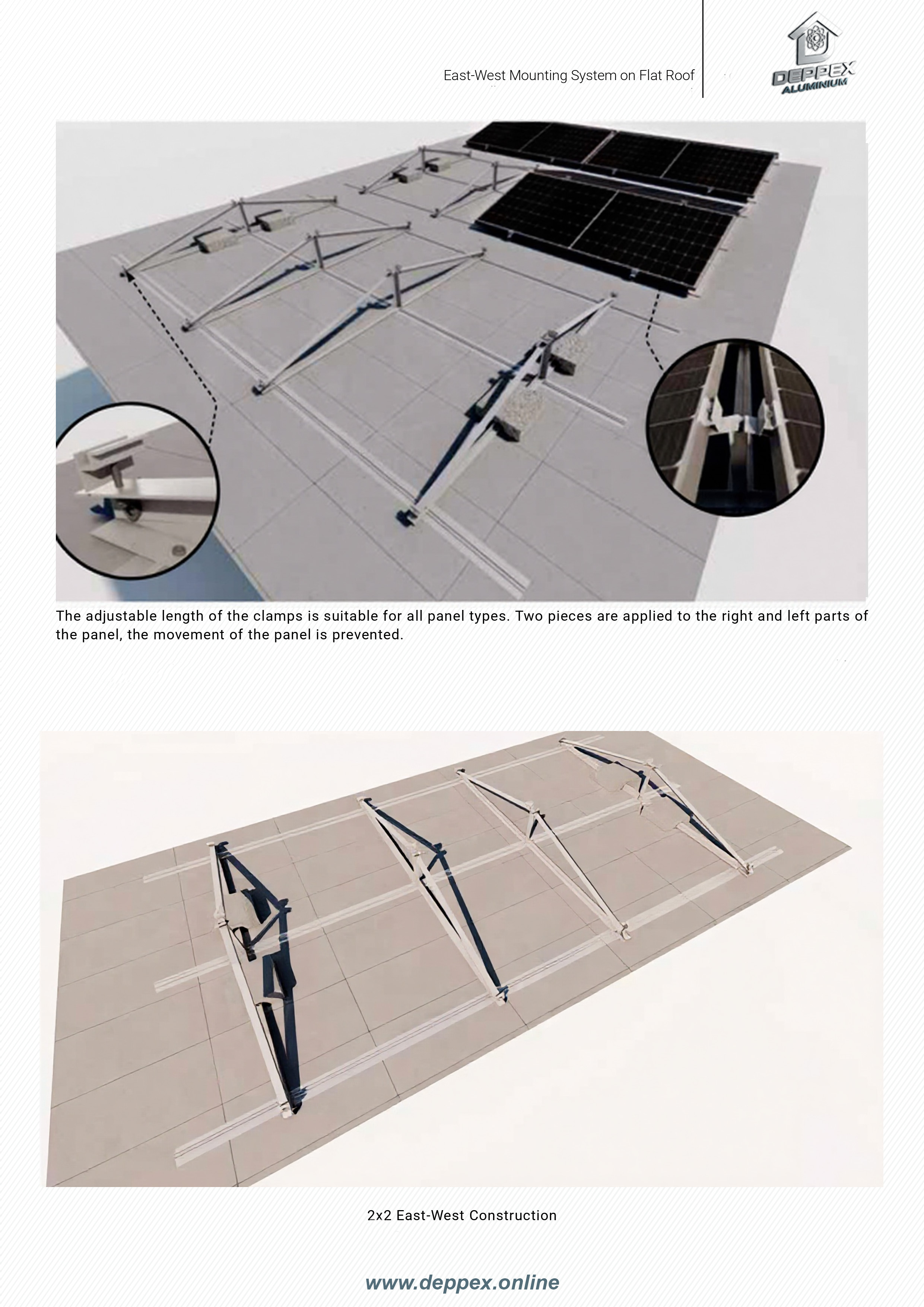 East-West Mounting System on Flat Roof

DEPPEX ALUMINIUM

The adjustable length of the clamps is suitable for all panel types. Two pieces are applied to the right and left parts of the panel, the movement of the panel is prevented.

2x2 East-West Construction

www.deppex.online