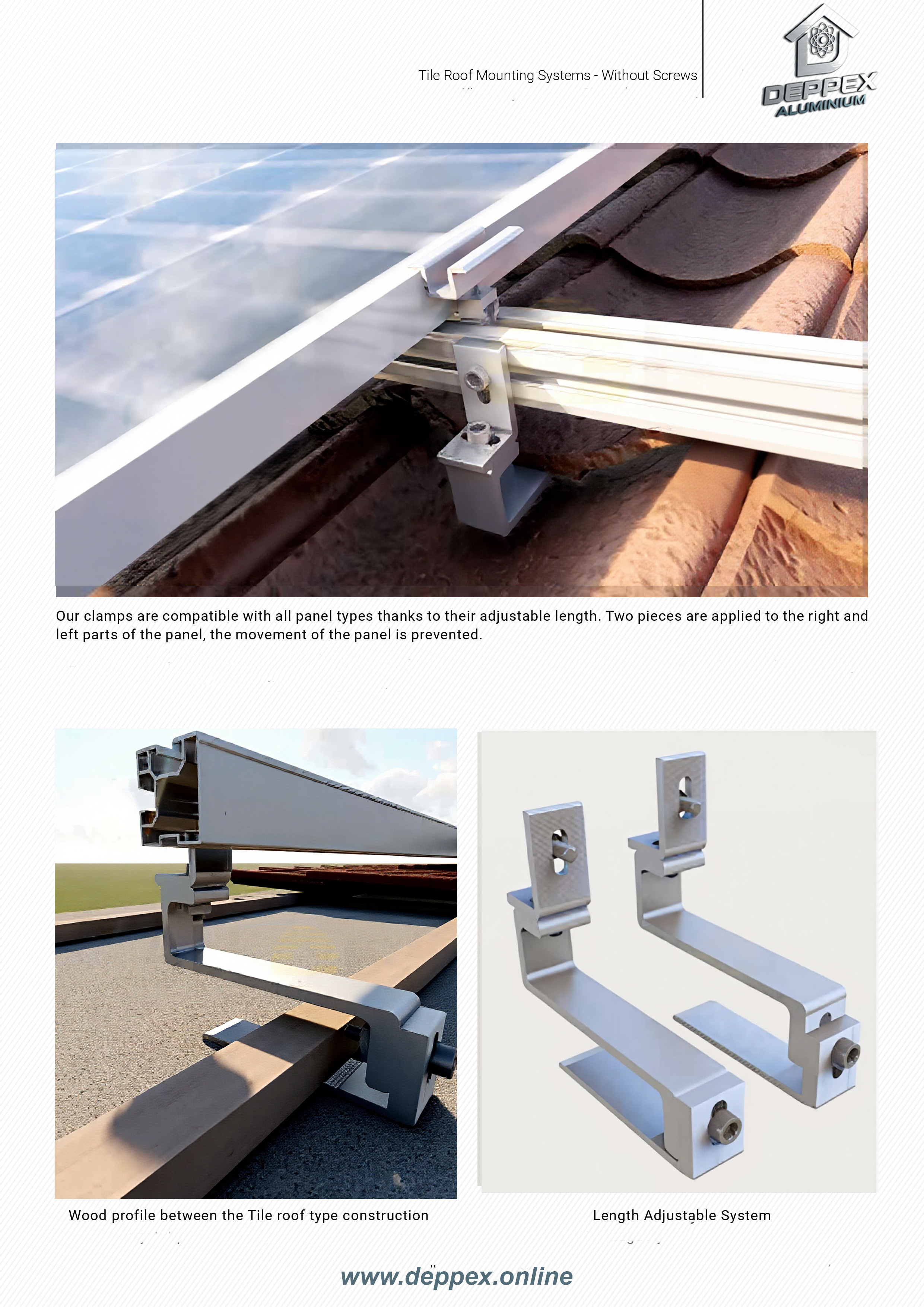 Tile Roof Mounting Systems - Without Screws

DEPPEX ALUMINIUM

Our clamps are compatible with all panel types thanks to their adjustable length. Two pieces are applied to the right and left parts of the panel, the movement of the panel is prevented.

Wood profile between the Tile roof type construction

Length Adjustable System

www.deppex.online